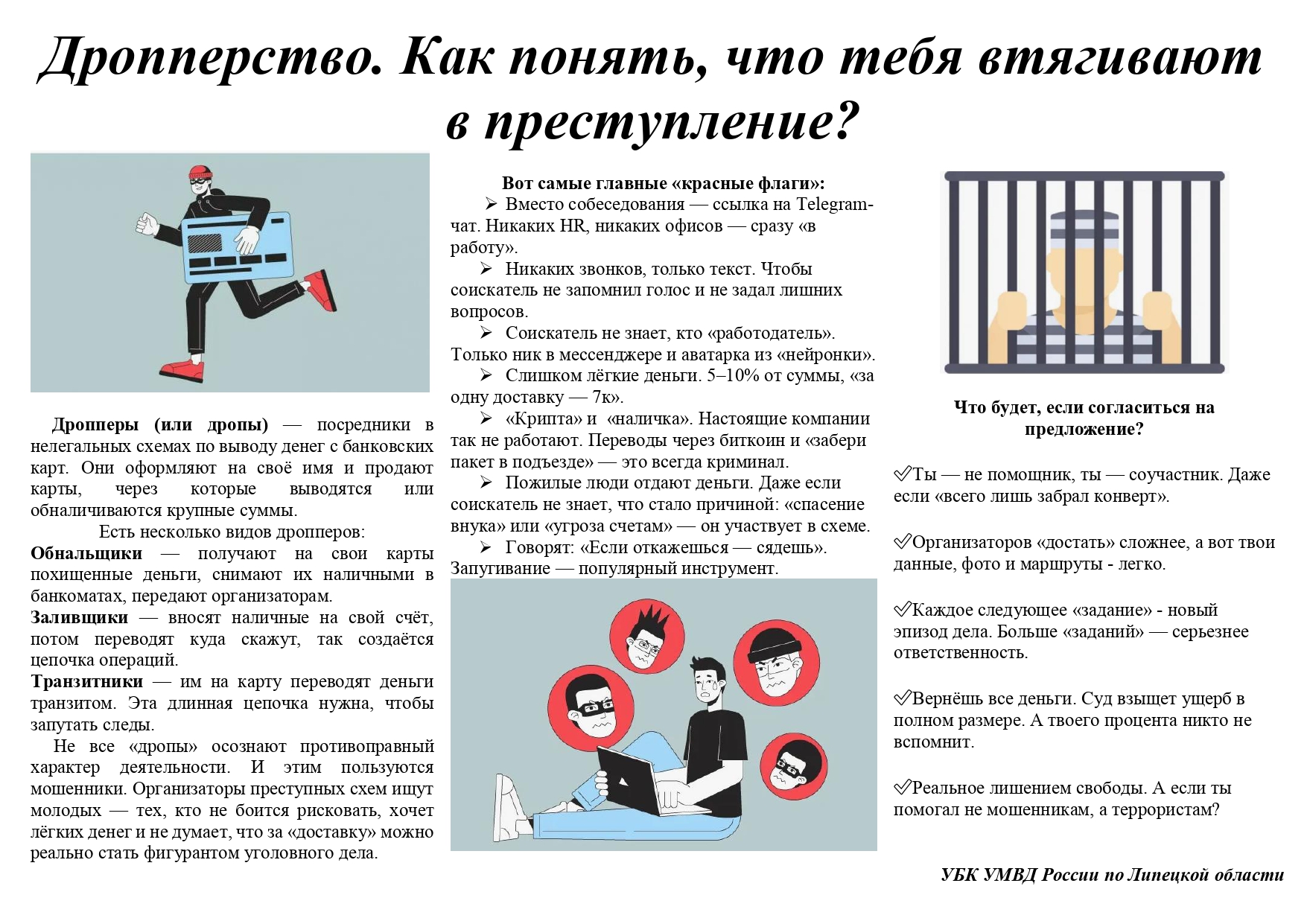 Дропперство. Как понять, что тебя втягивают в преступление?

Дропперы (или дропы) — посредники в нелегальных схемах по выводу денег с банковских карт. Они оформляют на своё имя и продают карты, через которые выводятся или обналичиваются крупные суммы.

Есть несколько видов дропперов:

Обнальщики — получают на свои карты похищенные деньги, снимают их наличными в банкоматах, передают организаторам.

Заливщики — вносят наличные на свой счёт, потом переводят куда скажут, так создаётся цепочка операций.

Транзитники — им на карту переводят деньги транзитом. Эта длинная цепочка нужна, чтобы запутать следы.

Не все «дропы» осознают противоправный характер деятельности. И этим пользуются мошенники. Организаторы преступных схем ищут молодых — тех, кто не боится рисковать, хочет лёгких денег и не думает, что за «доставку» можно реально стать фигурантом уголовного дела.

Вот самые главные «красные флаги»:

➢ Вместо собеседования — ссылка на Telegram-чат. Никаких HR, никаких офисов — сразу «в работу».

➢ Никаких звонков, только текст. Чтобы соискатель не запомнил голос и не задал лишних вопросов.

➢ Соискатель не знает, кто «работодатель». Только ник в мессенджере и аватарка из «нейронки».

➢ Слишком лёгкие деньги. 5–10% от суммы, «за одну доставку — 7к».

➢ «Крипта» и «наличка». Настоящие компании так не работают. Переводы через биткоин и «забери пакет в подъезде» — это всегда криминал.

➢ Пожилые люди отдают деньги. Даже если соискатель не знает, что стало причиной: «спасение внука» или «угроза счетам» — он участвует в схеме.

➢ Говорят: «Если откажешься — сядешь». Запугивание — популярный инструмент.

Что будет, если согласиться на предложение?

✓Ты — не помощник, ты — соучастник. Даже если «всего лишь забрал конверт».

✓Организаторов «достать» сложнее, а вот твои данные, фото и маршруты - легко.

✓Каждое следующее «задание» - новый эпизод дела. Больше «заданий» — серьезнее ответственность.

✓Вернёшь все деньги. Суд взыщет ущерб в полном размере. А твоего процента никто не вспомнит.

✓Реальное лишением свободы. А если ты помогал не мошенникам, а террористам?

УБК УМВД России по Липецкой области